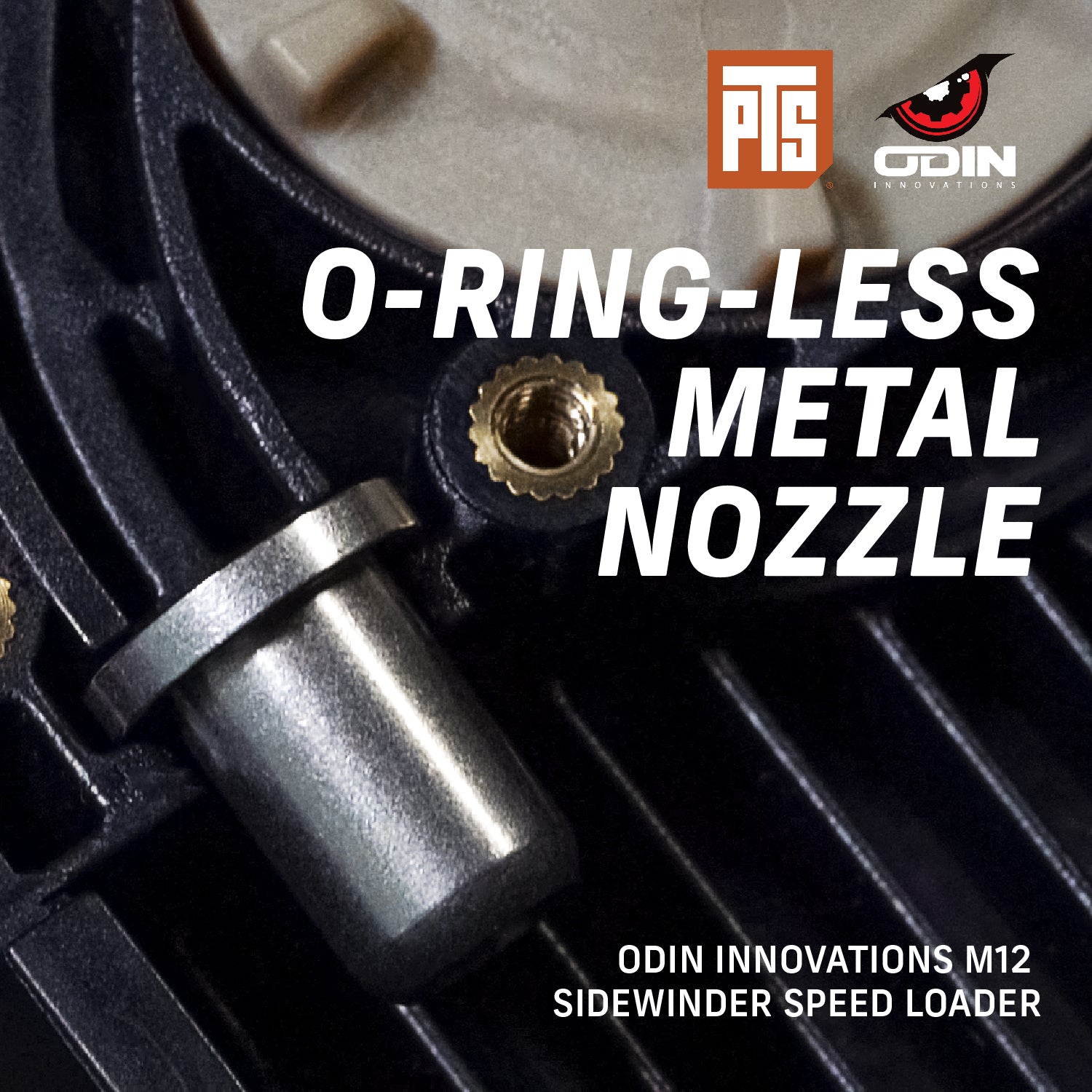 PTS

ODIN
INNOVATIONS

O-RING-LESS METAL NOZZLE

ODIN INNOVATIONS M12 SIDEWINDER SPEED LOADER