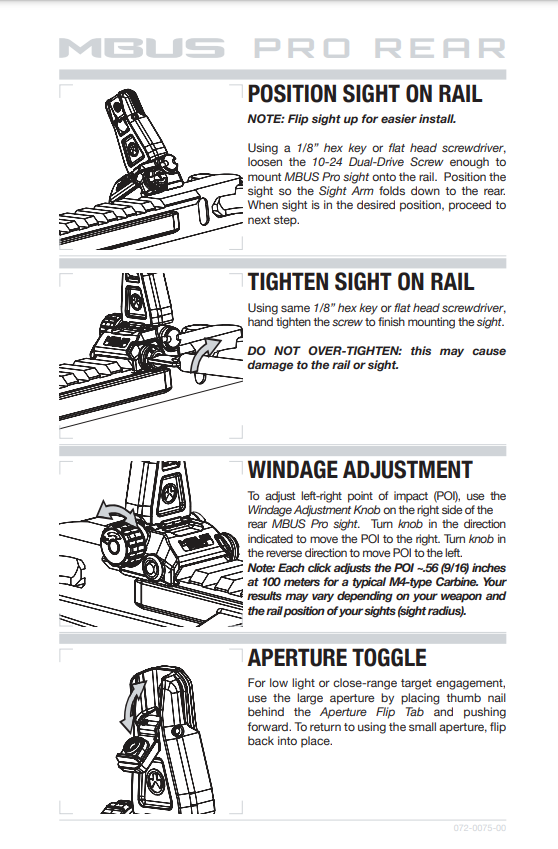 MBUS PRO REAR

POSITION SIGHT ON RAIL

NOTE: Flip sight up for easier install.

Using a 1/8" hex key or flat head screwdriver, loosen the 10-24 Dual-Drive Screw enough to mount MBUS Pro sight onto the rail. Position the sight so the Sight Arm folds down to the rear. When sight is in the desired position, proceed to next step.

TIGHTEN SIGHT ON RAIL

Using same 1/8" hex key or flat head screwdriver, hand tighten the screw to finish mounting the sight.

DO NOT OVER-TIGHTEN: this may cause damage to the rail or sight.

WINDAGE ADJUSTMENT

To adjust left-right point of impact (POI), use the Windage Adjustment Knob on the right side of the rear MBUS Pro sight. Turn knob in the direction indicated to move the POI to the right. Turn knob in the reverse direction to move POI to the left. Note: Each click adjusts the POI ~.56 (9/16) inches at 100 meters for a typical M4-type Carbine. Your results may vary depending on your weapon and the rail position of your sights (sight radius).

APERTURE TOGGLE

For low light or close-range target engagement, use the large aperture by placing thumb nail behind the Aperture Flip Tab and pushing forward. To return to using the small aperture, flip back into place.

072-0075-00